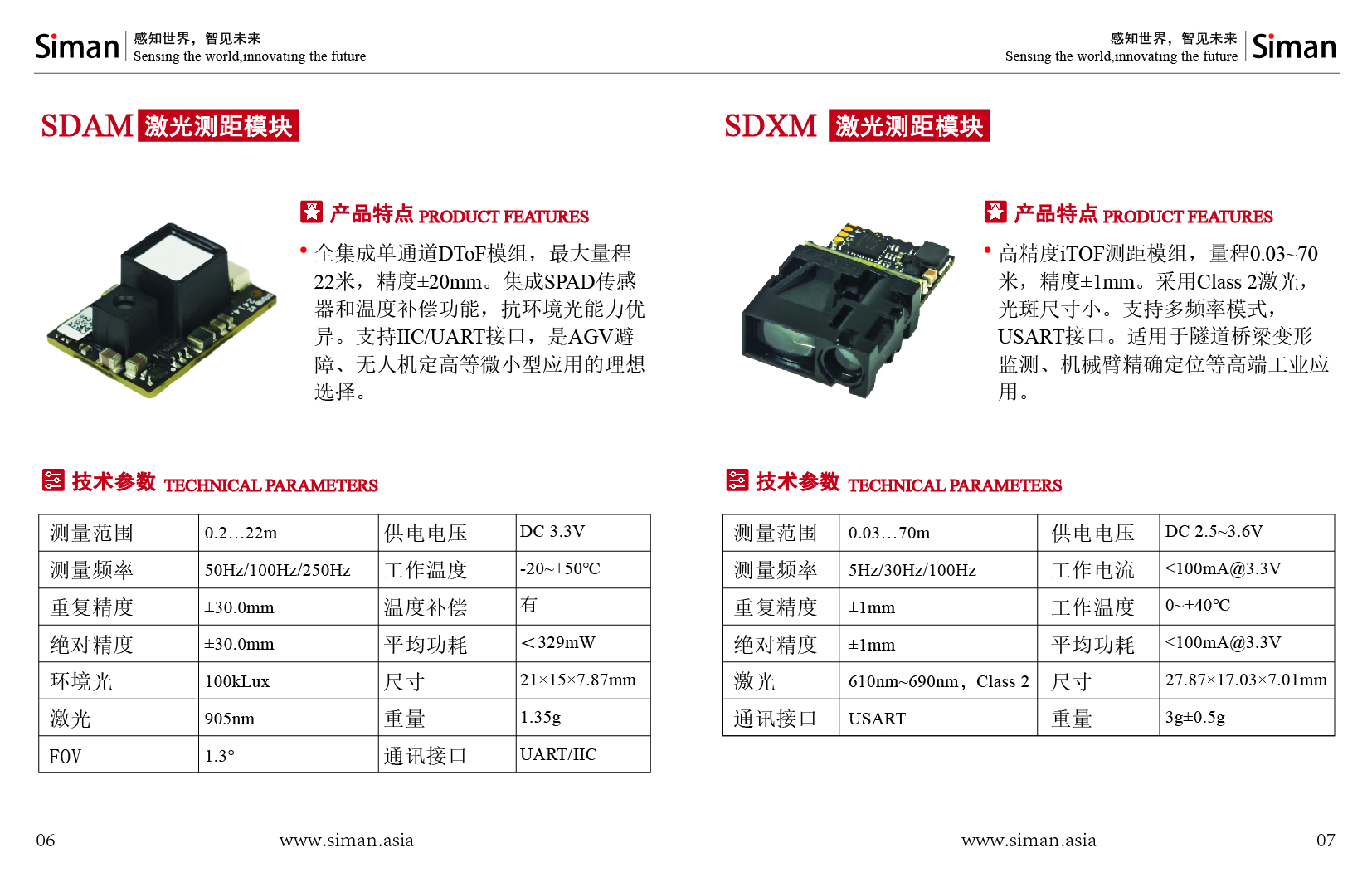 Siman 感知世界，智见未来
Sensing the world,innovating the future

SDAM 激光测距模块

产品特点 PRODUCT FEATURES

• 全集成单通道DToF模组，最大量程22米，精度±20mm。集成SPAD传感器和温度补偿功能，抗环境光能力优异。支持IIC/UART接口，是AGV避障、无人机定高等微小型应用的理想选择。

技术参数 TECHNICAL PARAMETERS

| 测量范围 | 0.2…22m | 供电电压 | DC 3.3V |
|---|---|---|---|
| 测量频率 | 50Hz/100Hz/250Hz | 工作温度 | -20~+50℃ |
| 重复精度 | ±30.0mm | 温度补偿 | 有 |
| 绝对精度 | ±30.0mm | 平均功耗 | ＜329mW |
| 环境光 | 100kLux | 尺寸 | 21×15×7.87mm |
| 激光 | 905nm | 重量 | 1.35g |
| FOV | 1.3° | 通讯接口 | UART/IIC |

06 www.siman.asia

感知世界，智见未来
Sensing the world,innovating the future Siman

SDXM 激光测距模块

产品特点 PRODUCT FEATURES

• 高精度iTOF测距模组，量程0.03~70米，精度±1mm。采用Class 2激光，光斑尺寸小。支持多频率模式，USART接口。适用于隧道桥梁变形监测、机械臂精确定位等高端工业应用。

技术参数 TECHNICAL PARAMETERS

| 测量范围 | 0.03…70m | 供电电压 | DC 2.5~3.6V |
|---|---|---|---|
| 测量频率 | 5Hz/30Hz/100Hz | 工作电流 | <100mA@3.3V |
| 重复精度 | ±1mm | 工作温度 | 0~+40℃ |
| 绝对精度 | ±1mm | 平均功耗 | <100mA@3.3V |
| 激光 | 610nm~690nm，Class 2 | 尺寸 | 27.87×17.03×7.01mm |
| 通讯接口 | USART | 重量 | 3g±0.5g |

www.siman.asia 07